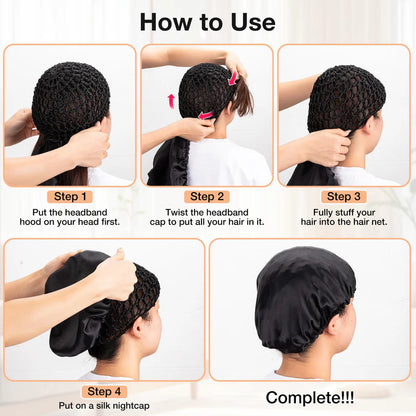 How to Use

Step 1
Put the headband hood on your head first.

Step 2
Twist the headband cap to put all your hair in it.

Step 3
Fully stuff your hair into the hair net.

Step 4
Put on a silk nightcap

Complete!!!