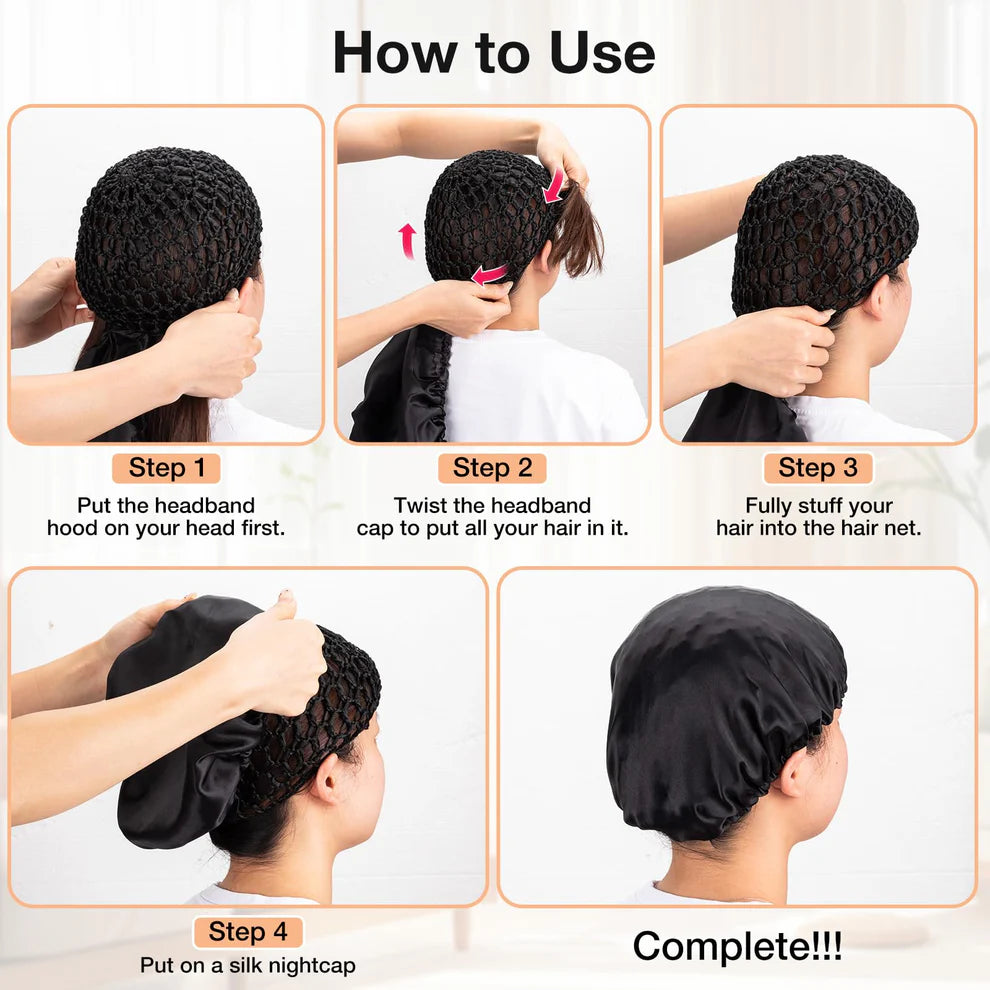 How to Use

Step 1
Put the headband hood on your head first.

Step 2
Twist the headband cap to put all your hair in it.

Step 3
Fully stuff your hair into the hair net.

Step 4
Put on a silk nightcap

Complete!!!